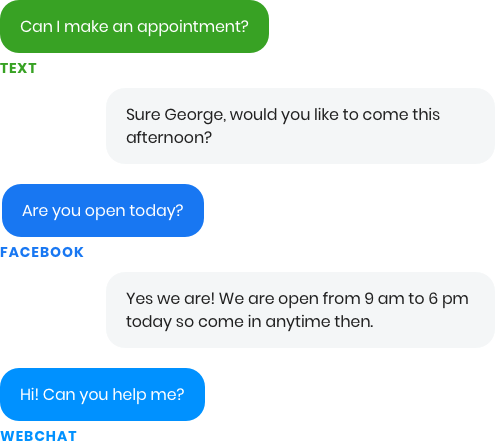 Can I make an appointment?

TEXT

Sure George, would you like to come this afternoon?

Are you open today?

FACEBOOK

Yes we are! We are open from 9 am to 6 pm today so come in anytime then.

Hi! Can you help me?

WEBCHAT